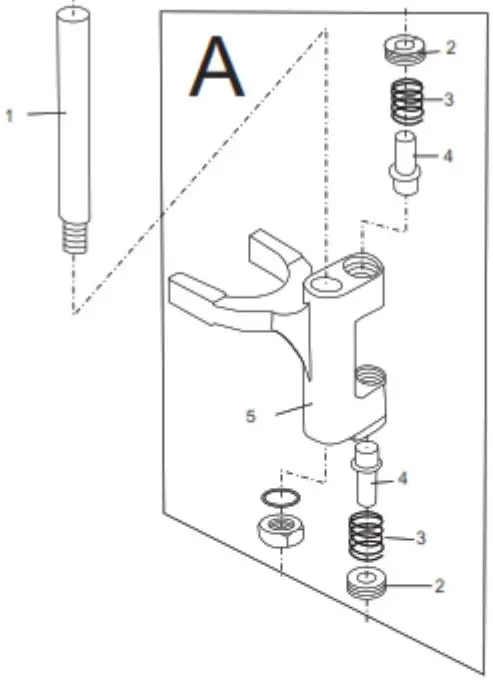 A

1

2

3

4

5

4

3

2