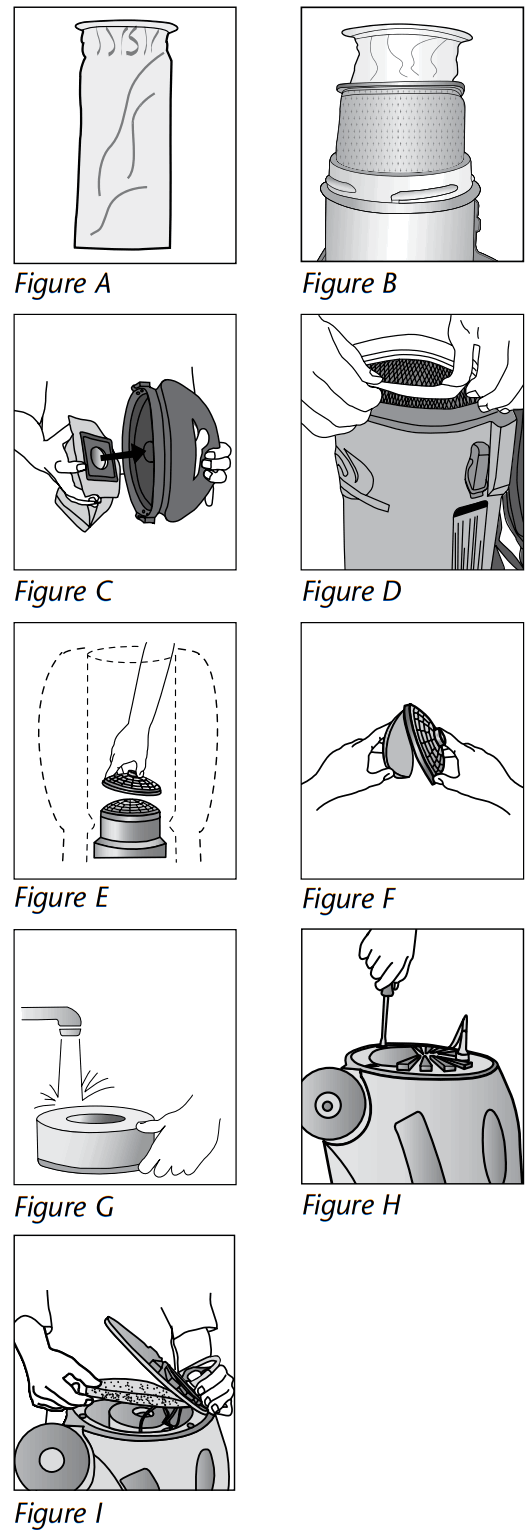 Figure A

Figure B

Figure C

Figure D

Figure E

Figure F

Figure G

Figure H

Figure I