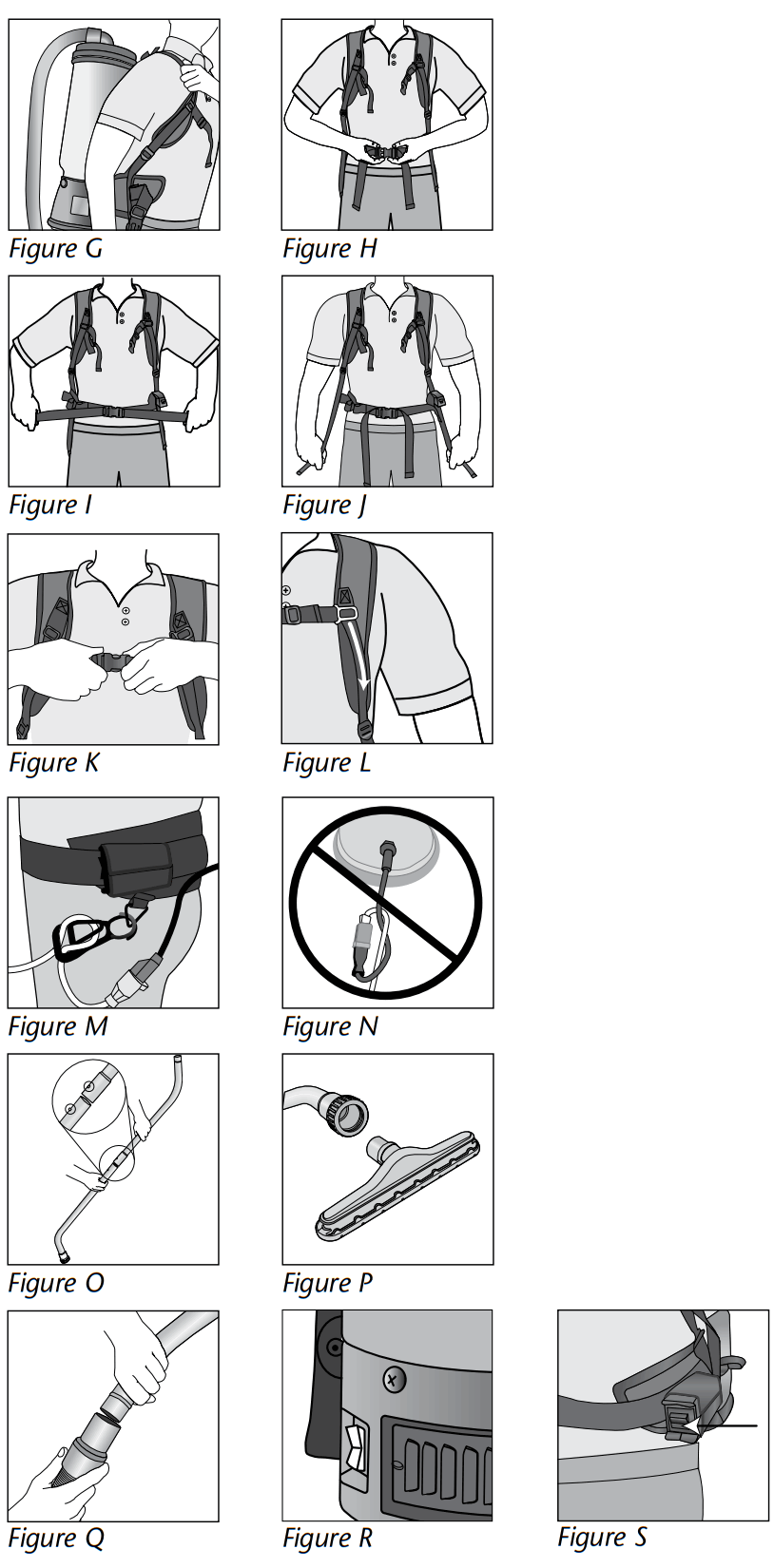 Figure G

Figure H

Figure I

Figure J

Figure K

Figure L

Figure M

Figure N

Figure O

Figure P

Figure Q

Figure R

Figure S