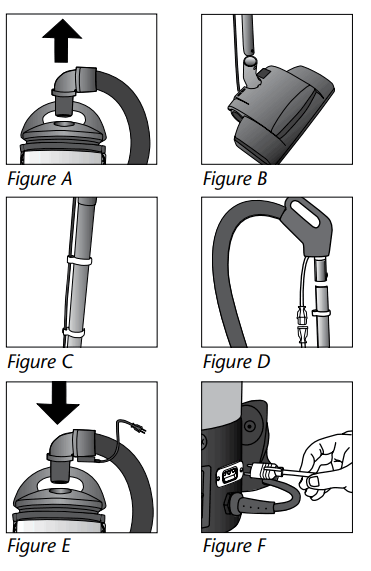 Figure A

Figure B

Figure C

Figure D

Figure E

Figure F