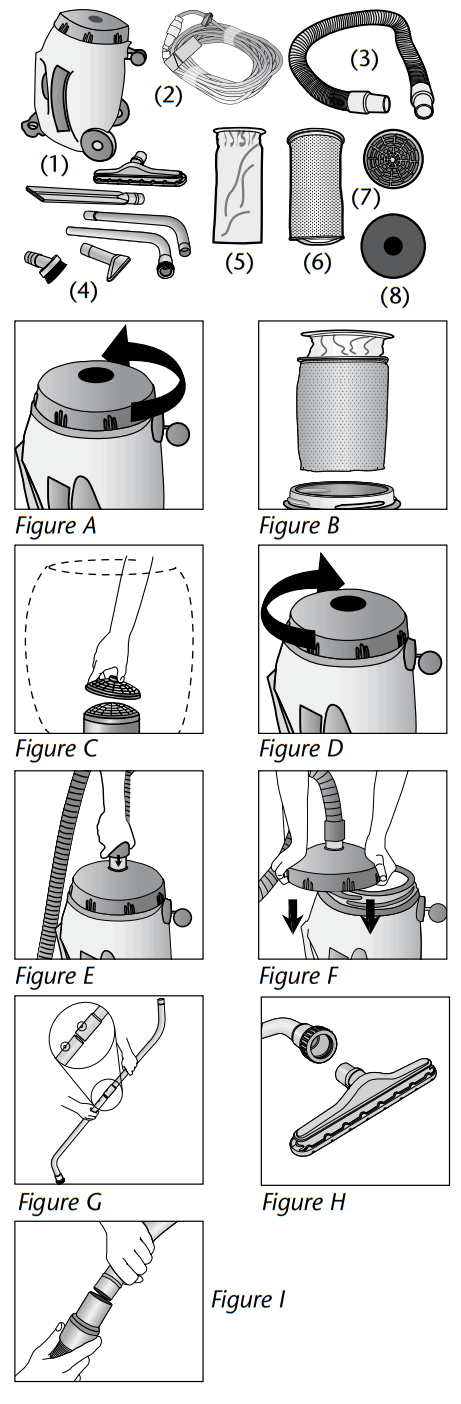 (1)
(2)
(3)
(4)
(5)
(6)
(7)
(8)

Figure A
Figure B
Figure C
Figure D
Figure E
Figure F
Figure G
Figure H
Figure I