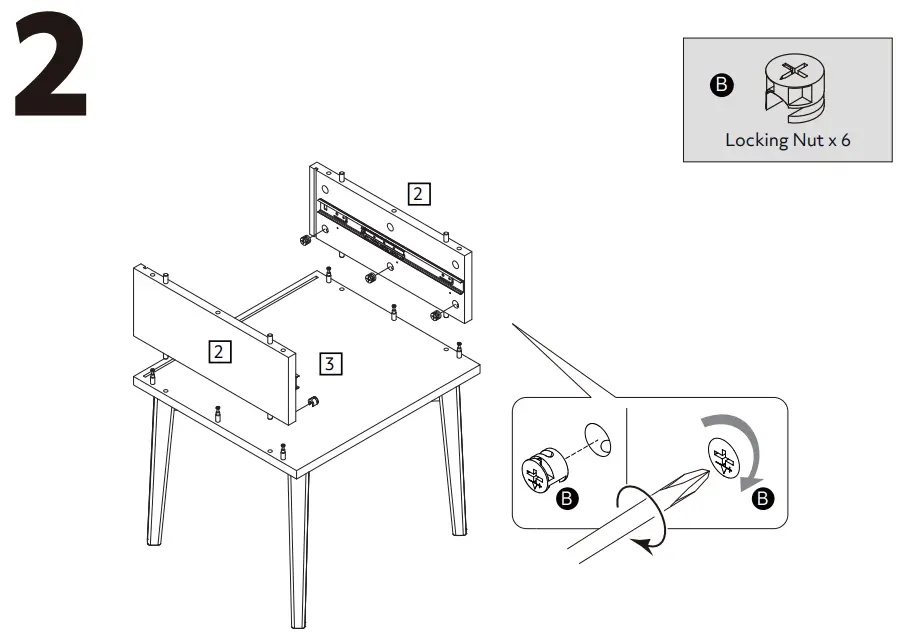 2

B
Locking Nut x 6

2

2

3

B

B