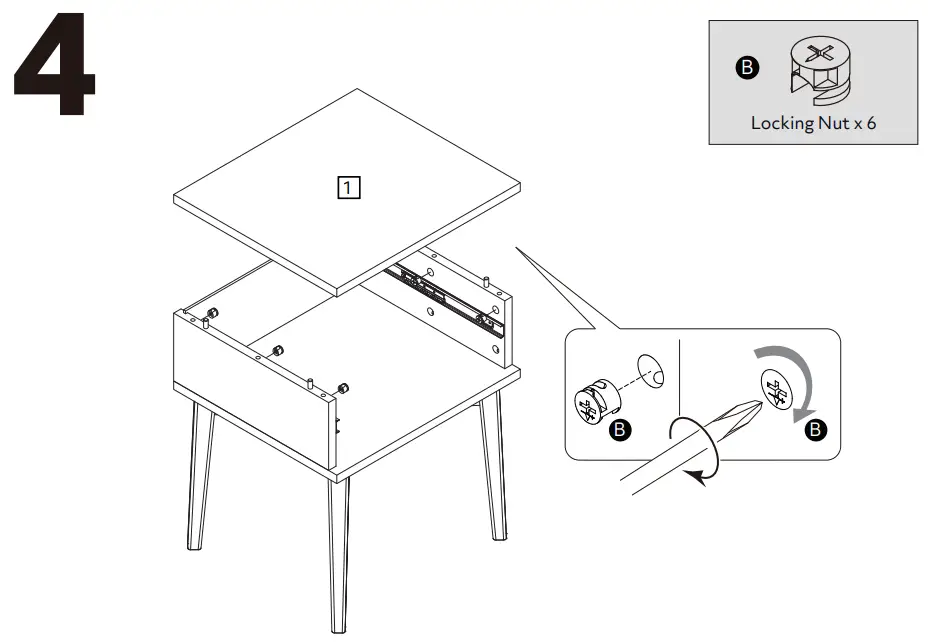 4

B Locking Nut x 6

1

B

B