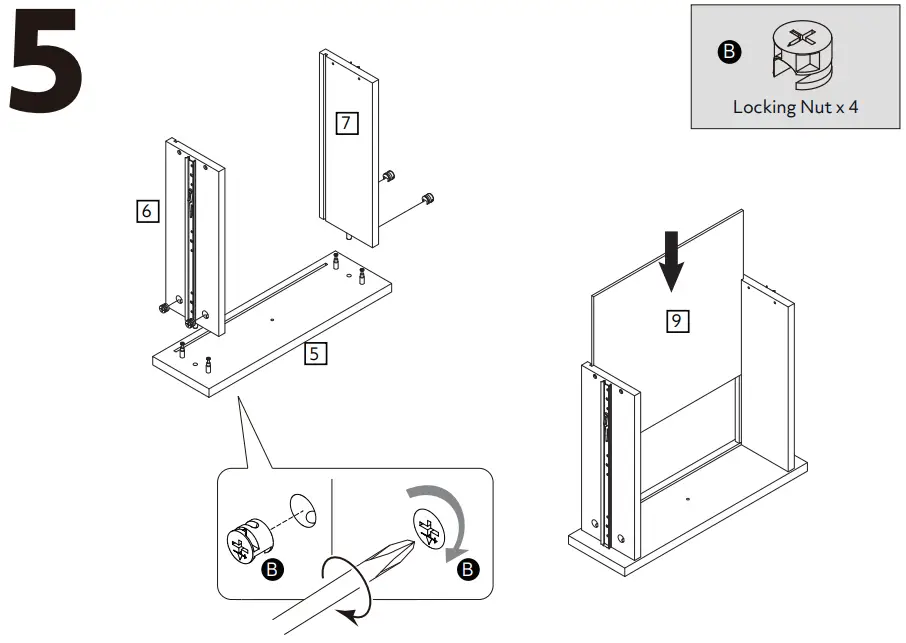 5

B Locking Nut x 4

7

6

5

9

B

B