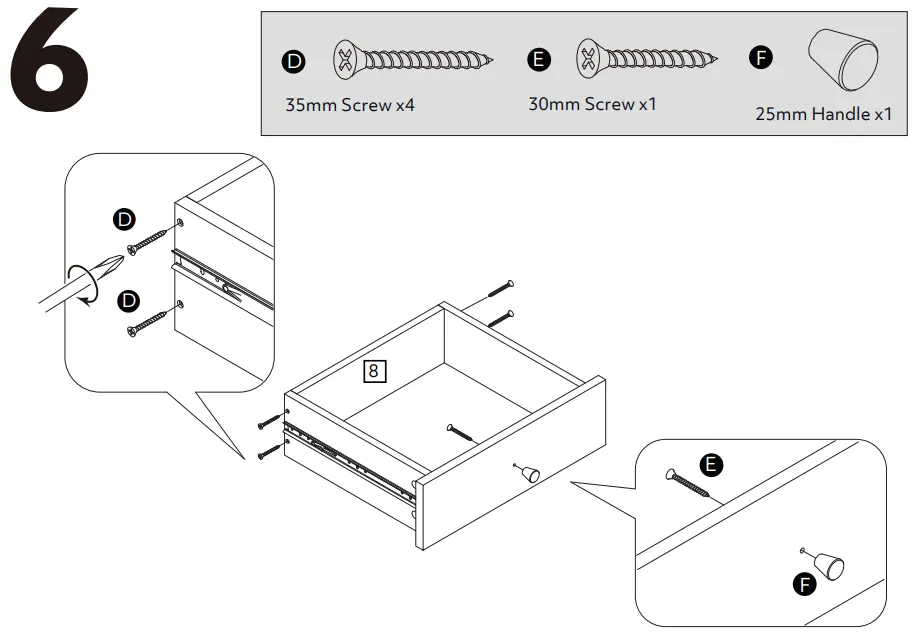 6

D 35mm Screw x4

E 30mm Screw x1

F 25mm Handle x1

D

D

8

E

F