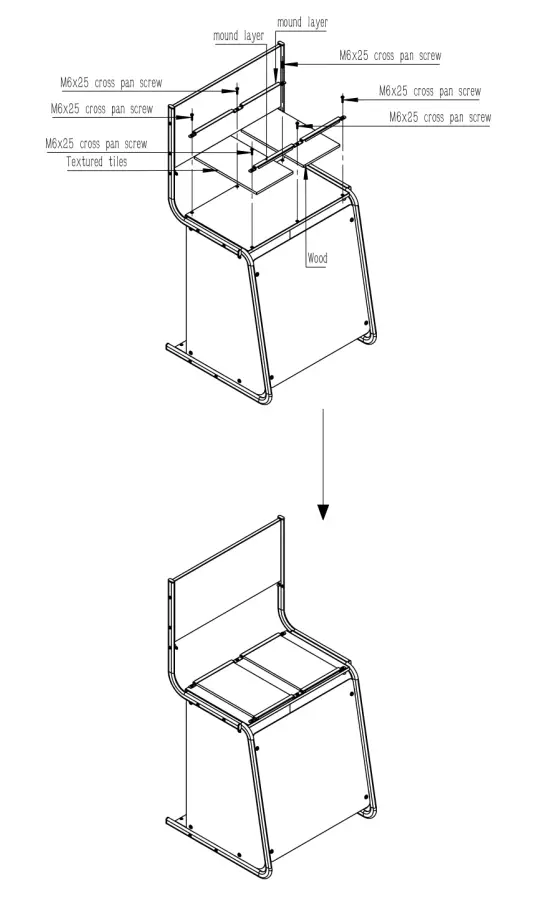 mound layer
mound layer
M6x25 cross pan screw
M6x25 cross pan screw
M6x25 cross pan screw
M6x25 cross pan screw
M6x25 cross pan screw
M6x25 cross pan screw
Textured tiles
Wood