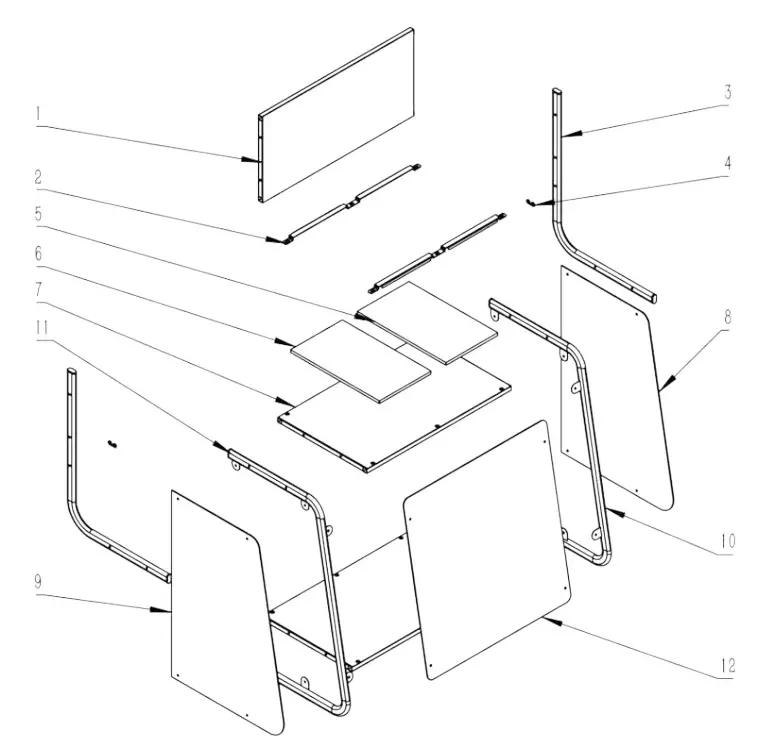 1
2
5
6
7
11
9
3
4
8
10
12