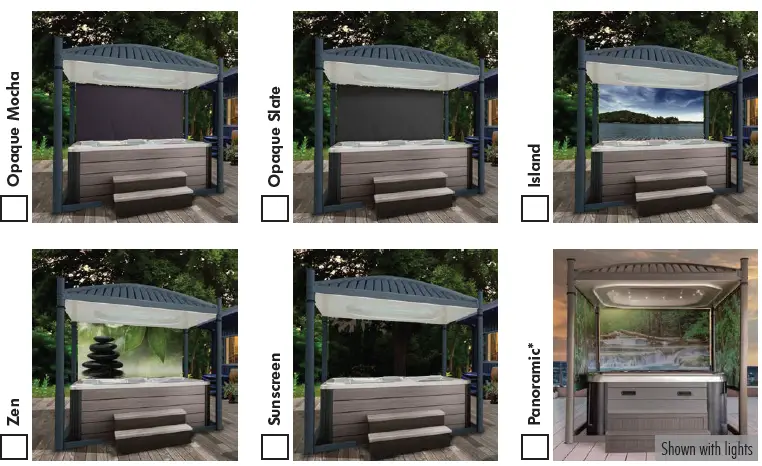 Opaque Mocha

Opaque Slate

Island

Zen

Sunscreen

Panoramic*

Shown with lights