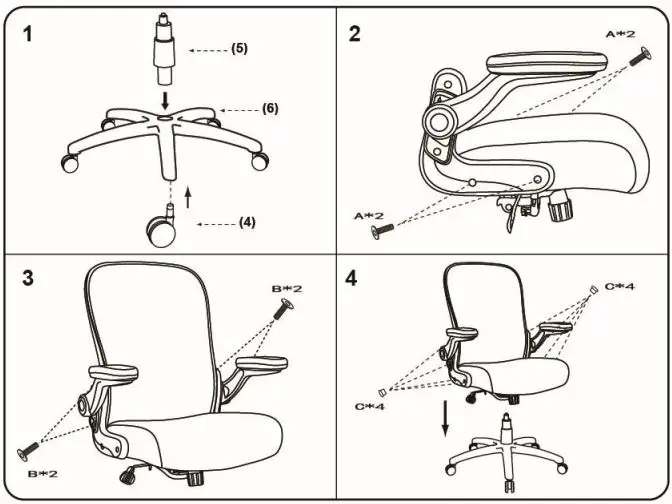 1

(5)

(6)

(4)

2

A*2

A*2

3

B*2

B*2

4

C*4

C*4