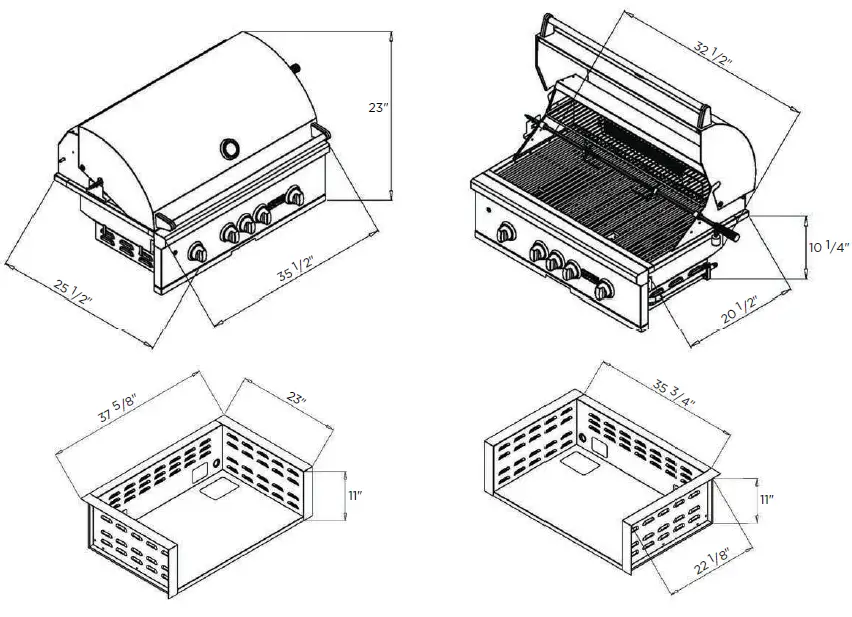 23"

25 1/2"

35 1/2"

32 1/2"

10 1/4"

20 1/2"

37 5/8"

23"

11"

35 3/4"

11"

22 1/8"