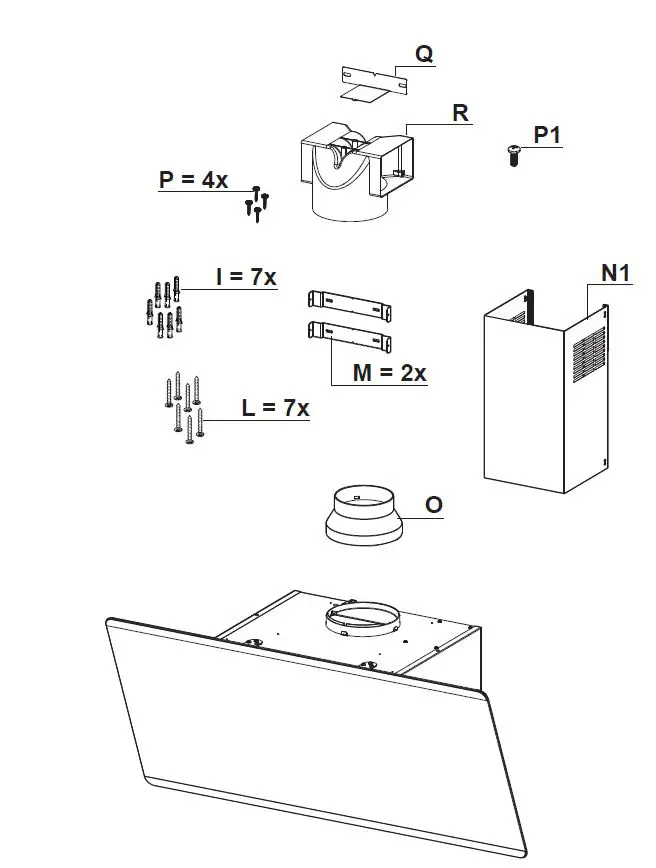 Q

R

P1

P = 4x

I = 7x

N1

M = 2x

L = 7x

O