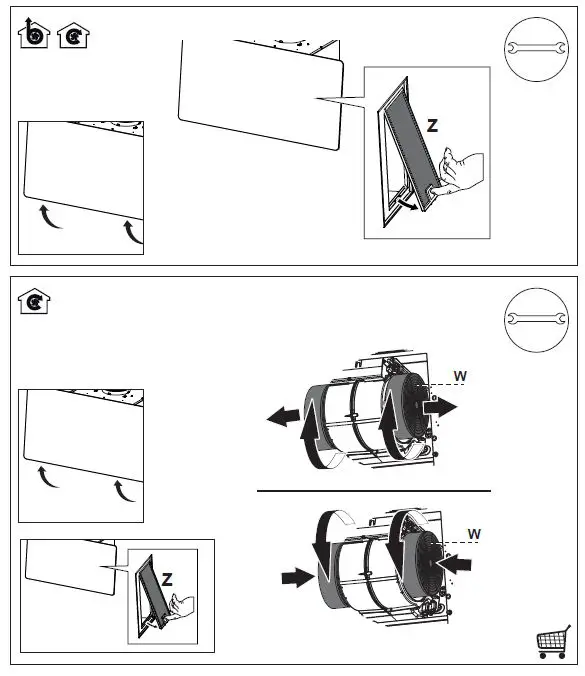 Z

W

W

Z