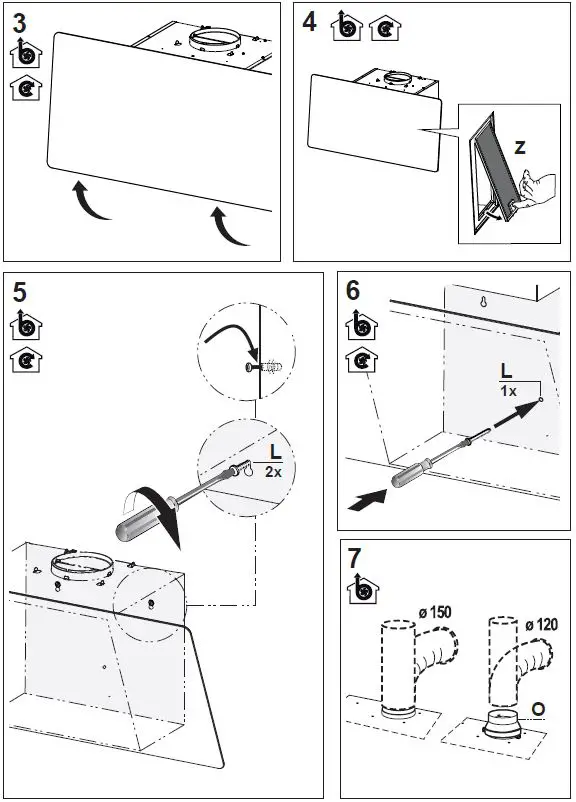 3

4

Z

5

L
2x

6

L
1x

7

ø 150

ø 120

O