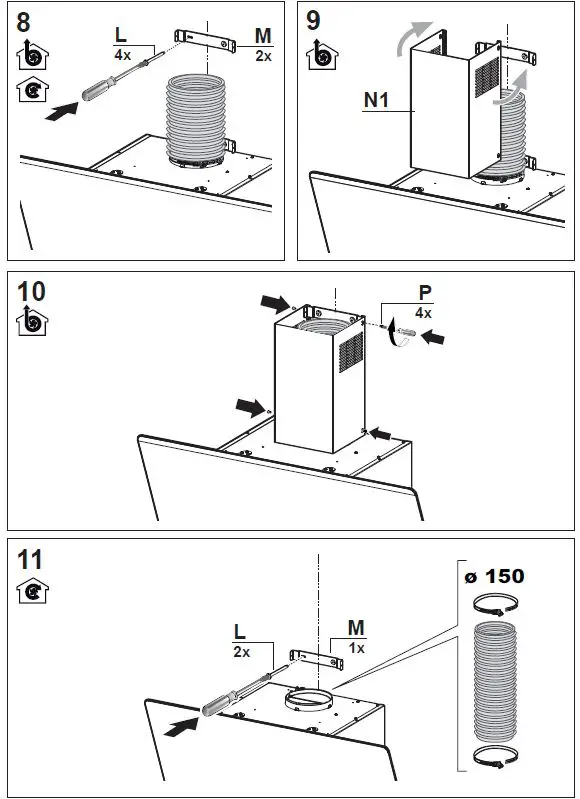 8

L
4x

M
2x

9

N1

10

P
4x

11

L
2x

M
1x

ø 150