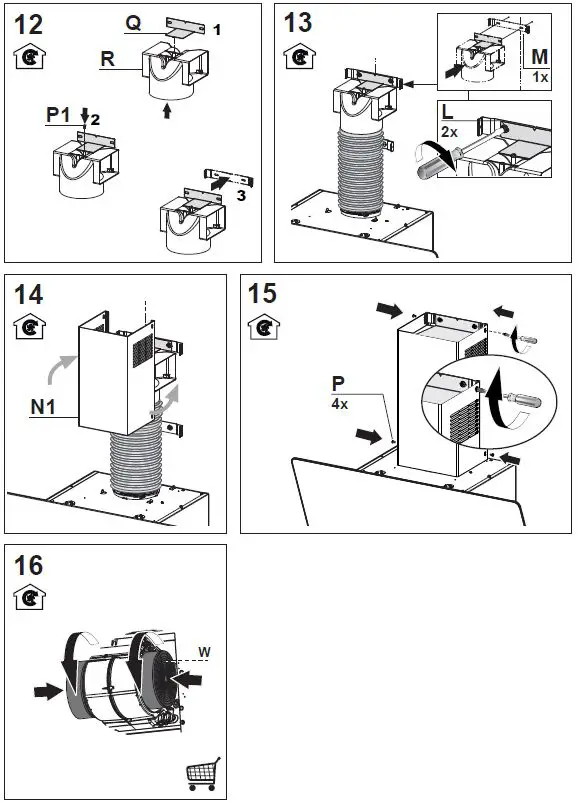 12
Q
1
R
P1
2
3

13
M
1x
L
2x

14
N1

15
P
4x

16
W