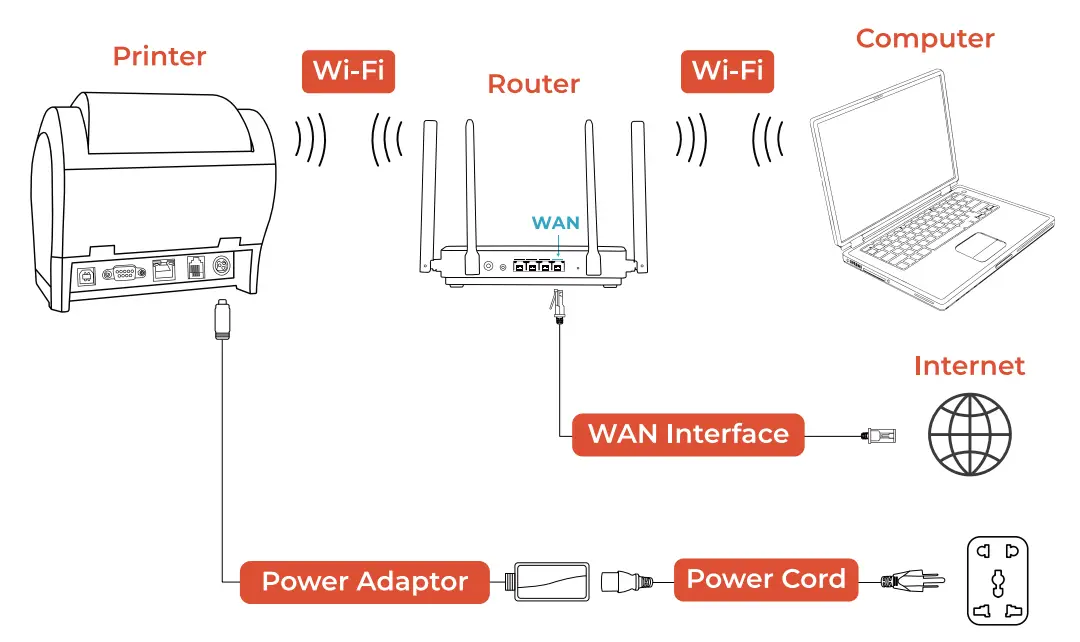 Printer

Wi-Fi

Router

Wi-Fi

Computer

WAN

Internet

WAN Interface

Power Adaptor

Power Cord