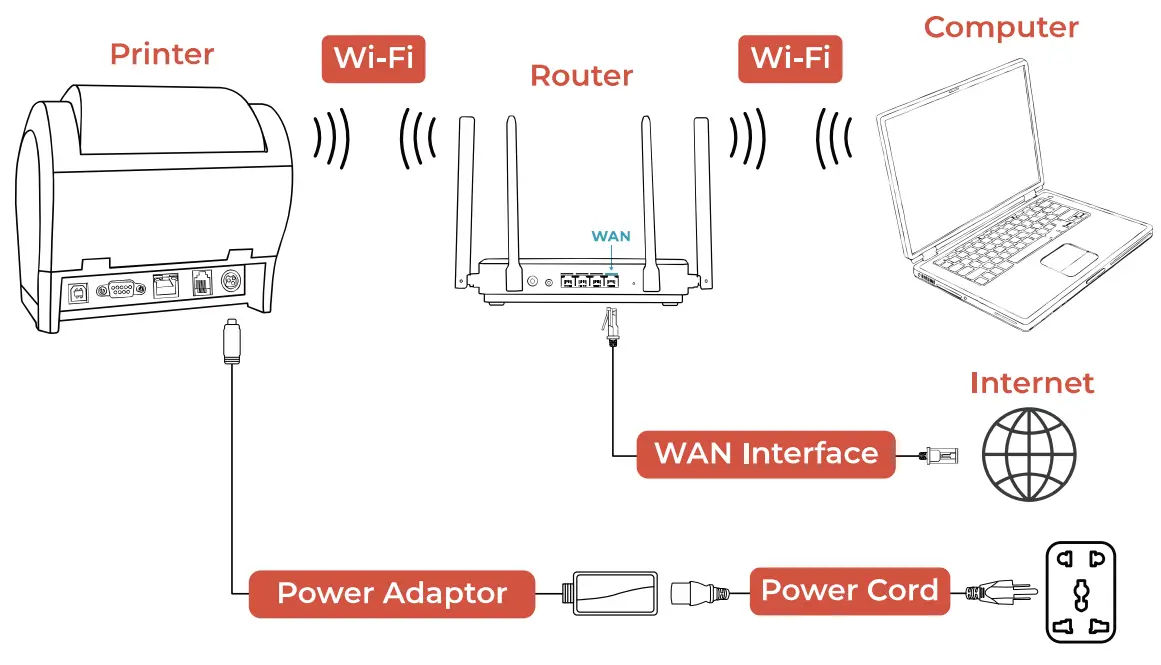 Printer

Wi-Fi

Router

Wi-Fi

Computer

WAN

Internet

WAN Interface

Power Adaptor

Power Cord