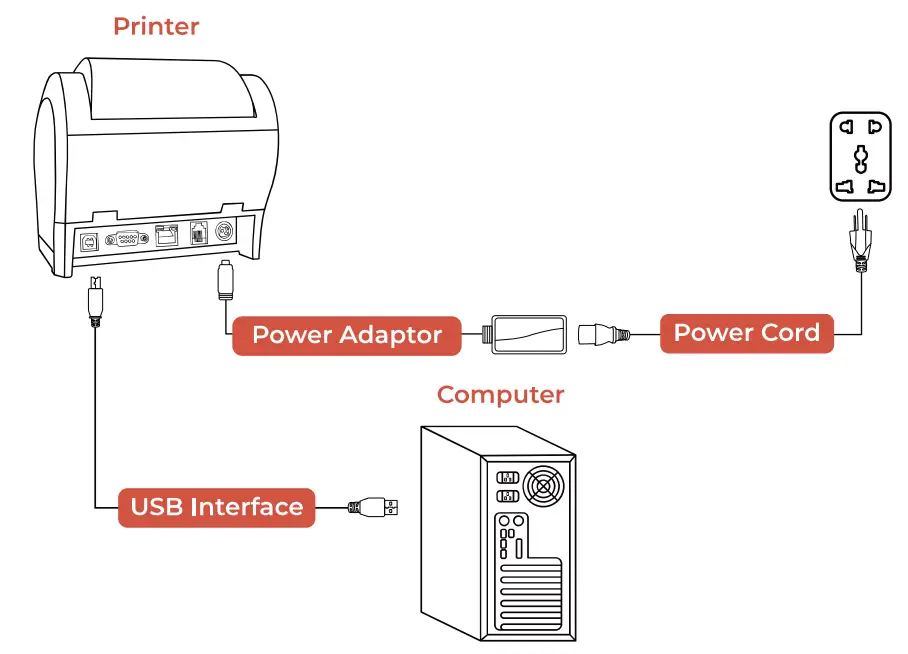 Printer

Power Adaptor

Power Cord

Computer

USB Interface