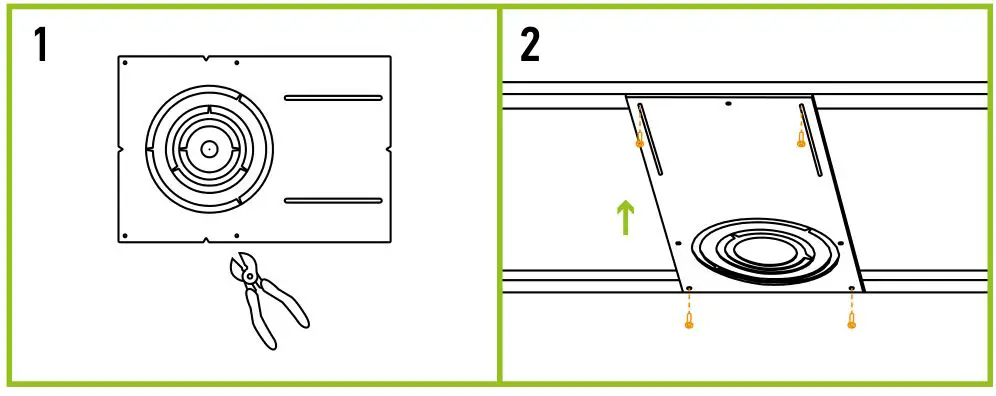 1

2