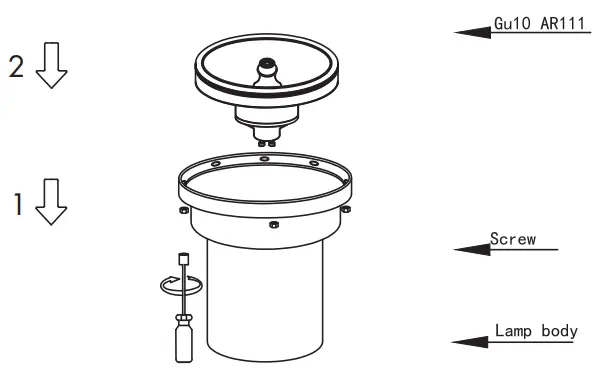 2

Gu10 AR111

1

Screw

Lamp body