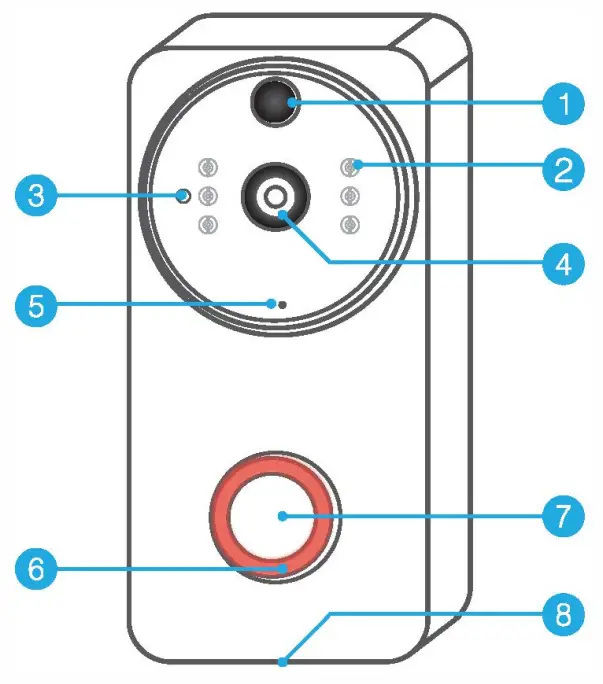 1
2
3
4
5
7
6
8