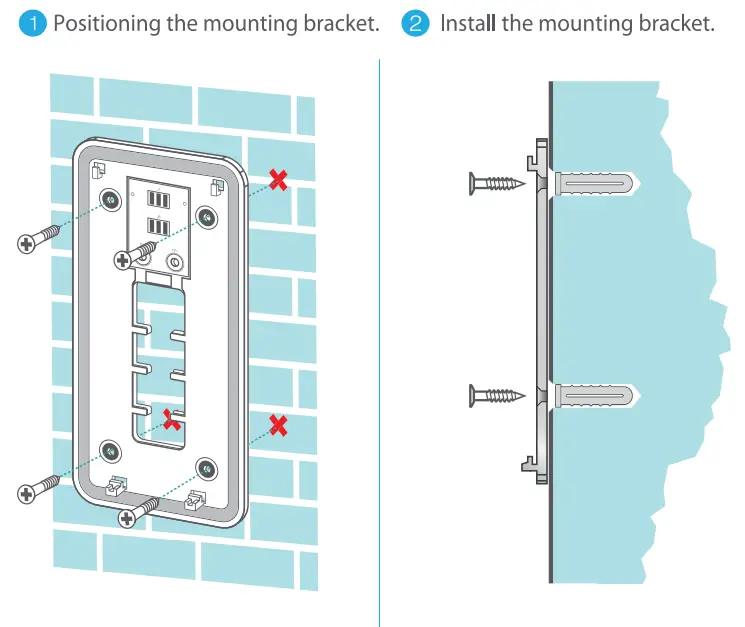 1 Positioning the mounting bracket.

2 Install the mounting bracket.