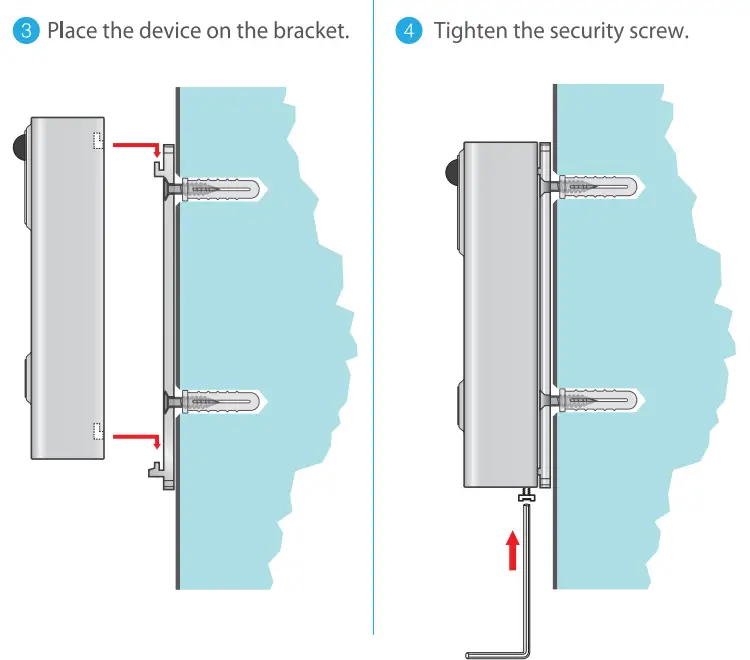 3 Place the device on the bracket.

4 Tighten the security screw.