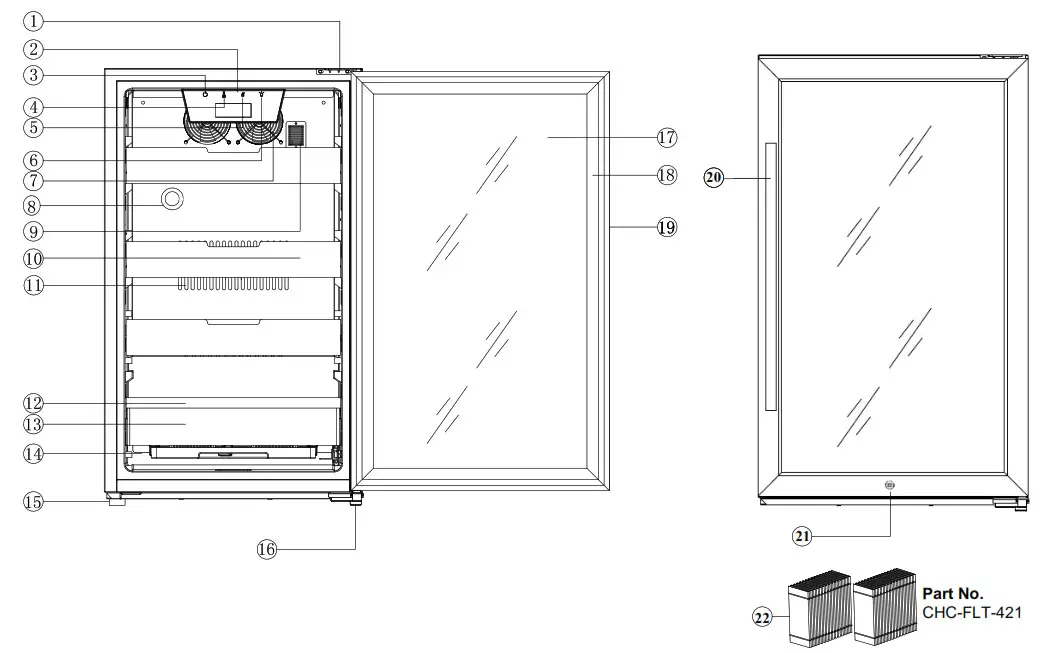 ①
②
③
④
⑤
⑥
⑦
⑧
⑨
⑩
⑪
⑫
⑬
⑭
⑮
⑯
⑰
⑱
⑲
20
21
22
Part No.
CHC-FLT-421