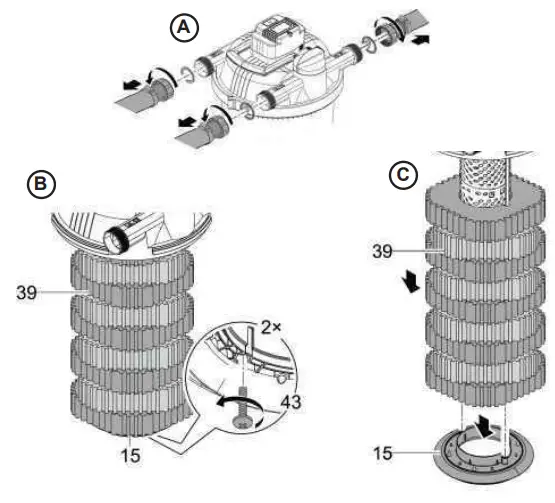 A

B

39

2×

43

15

C

39

15