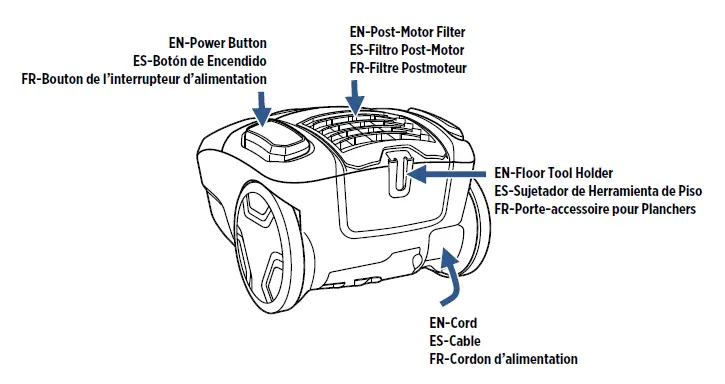 EN-Power Button
ES-Botón de Encendido
FR-Bouton de l'interrupteur d'alimentation

EN-Post-Motor Filter
ES-Filtro Post-Motor
FR-Filtre Postmoteur

EN-Floor Tool Holder
ES-Sujetador de Herramienta de Piso
FR-Porte-accessoire pour Planchers

EN-Cord
ES-Cable
FR-Cordon d'alimentation