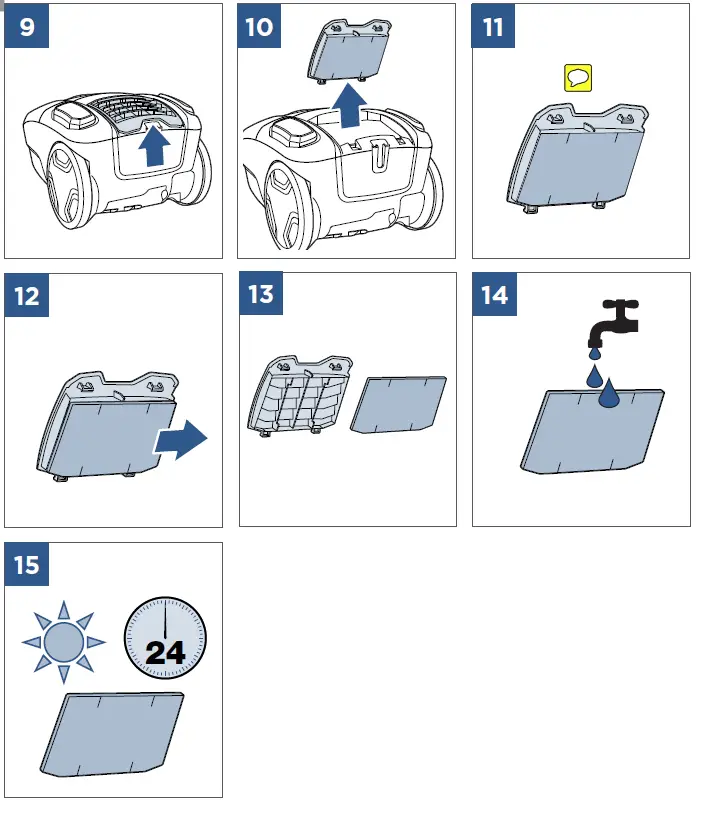 9

10

11

12

13

14

15

24