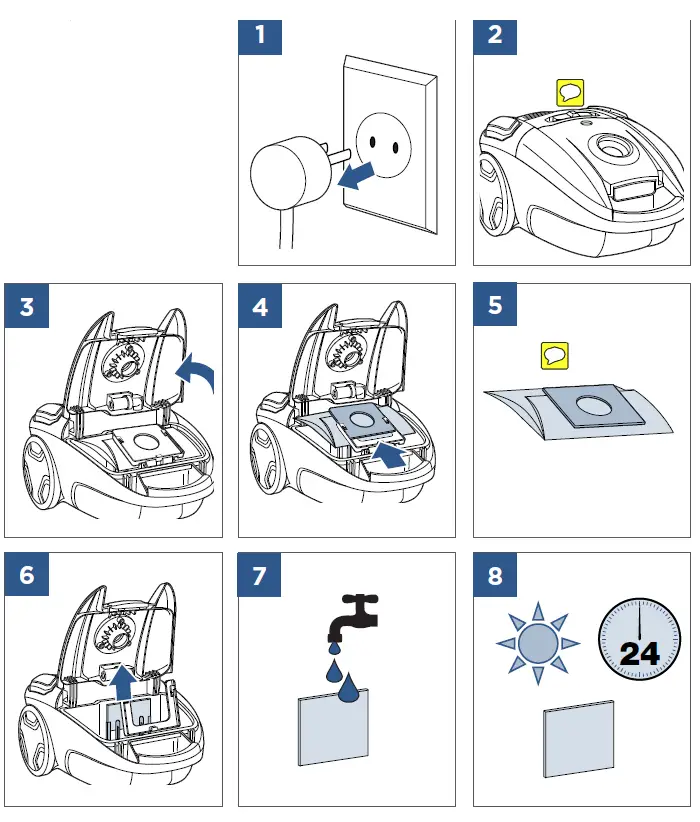 1

2

3

4

5

6

7

8

24