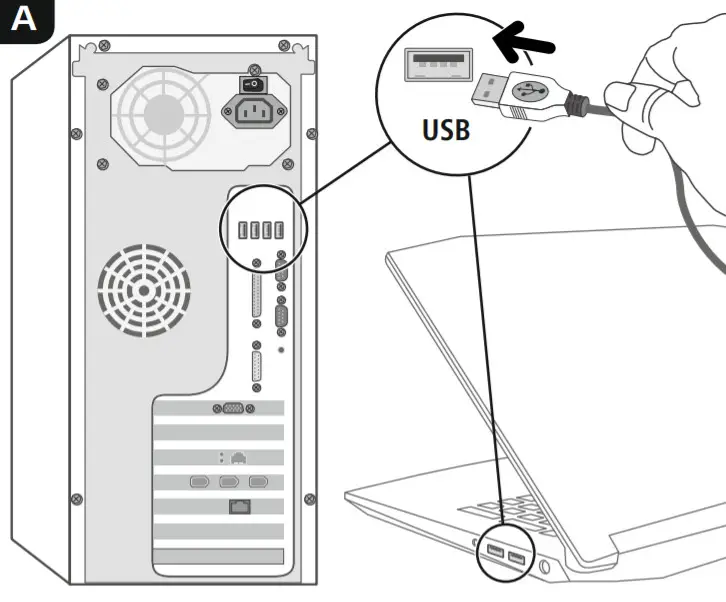 A

USB