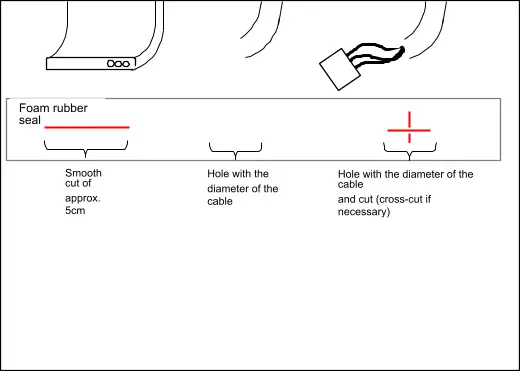 Foam rubber seal

Smooth cut of approx. 5cm

Hole with the diameter of the cable

Hole with the diameter of the cable and cut (cross-cut if necessary)