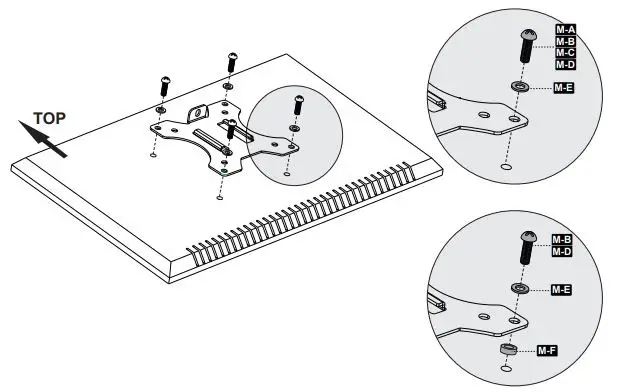 TOP

M-A
M-B
M-C
M-D
M-E

M-B
M-D
M-E
M-F