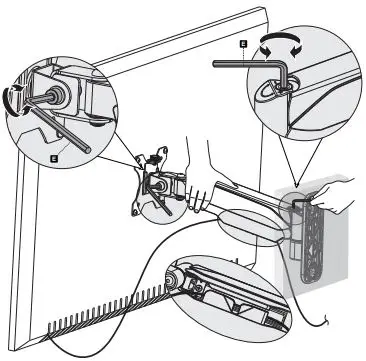 E

E