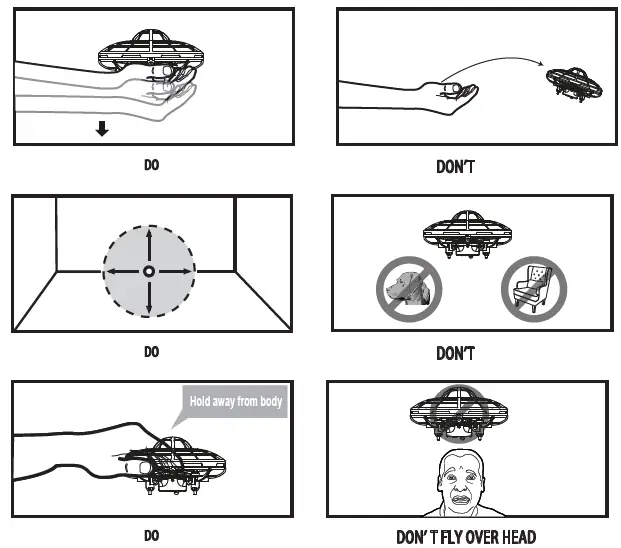 DO

DON'T

DO

DON'T

Hold away from body

DO

DON' T FLY OVER HEAD