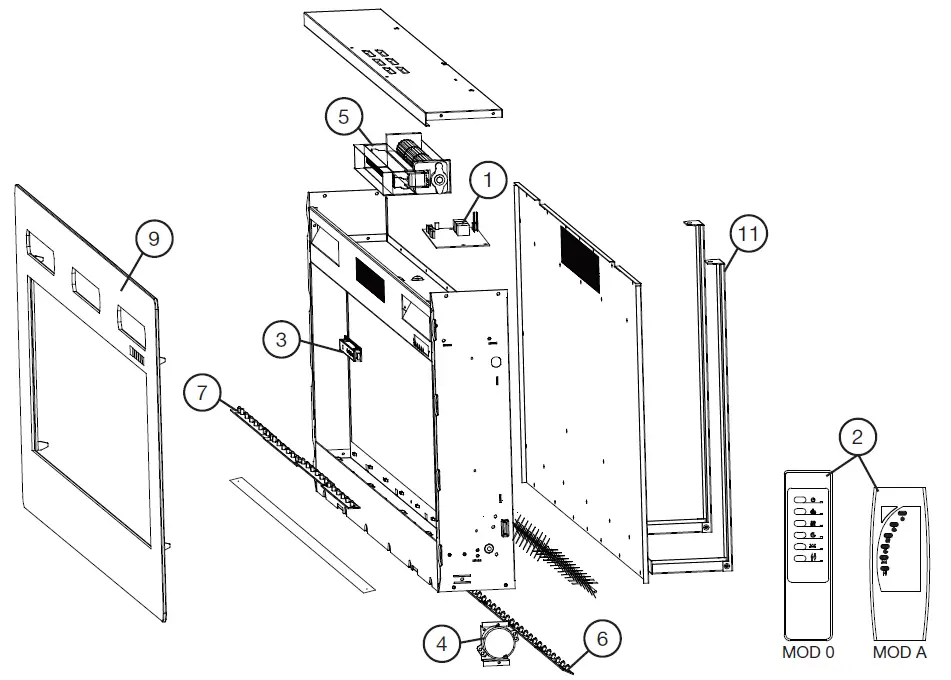 5
1
9
11
3
7
2
4
6
MOD 0
MOD A