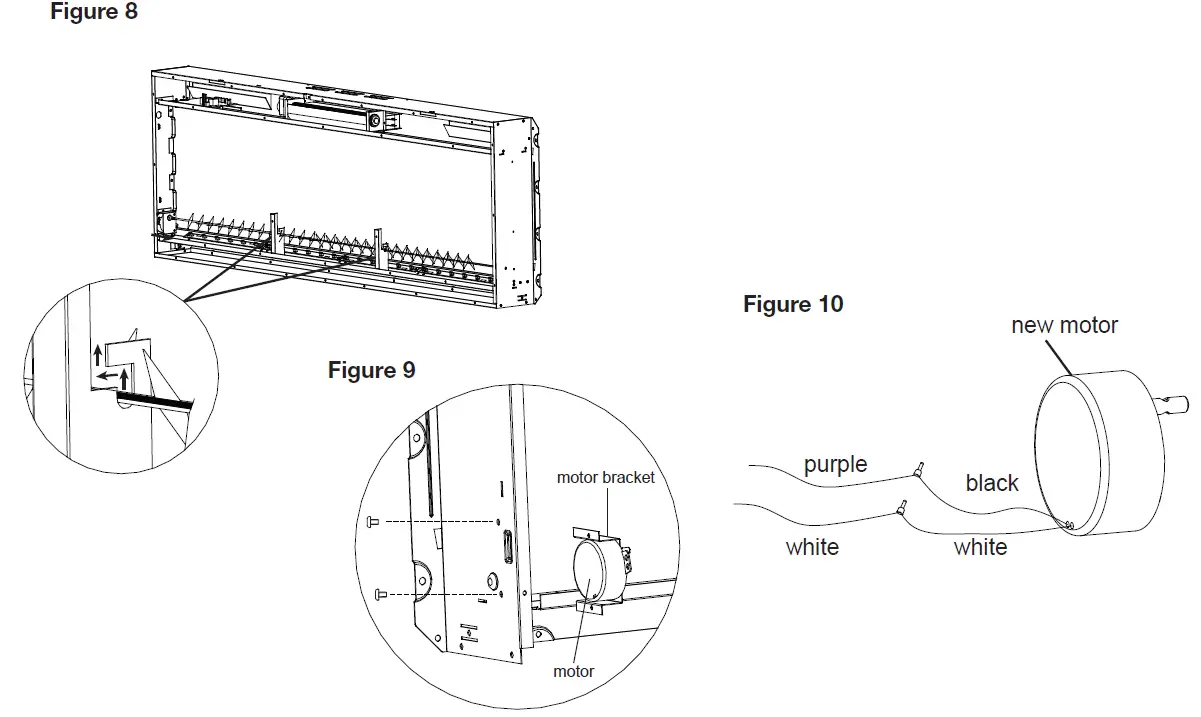 Figure 8

Figure 9

motor bracket

motor

Figure 10

new motor

purple

black

white

white