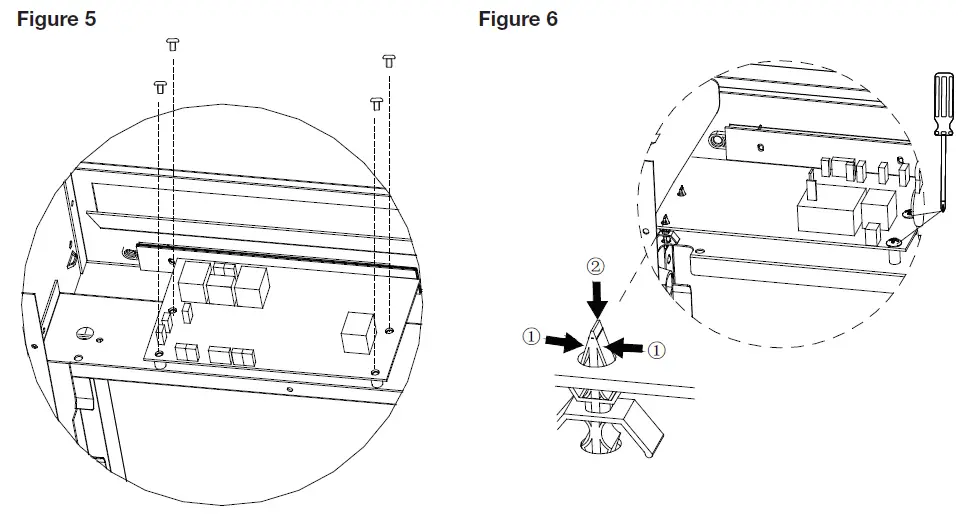 Figure 5

Figure 6

②
①
①