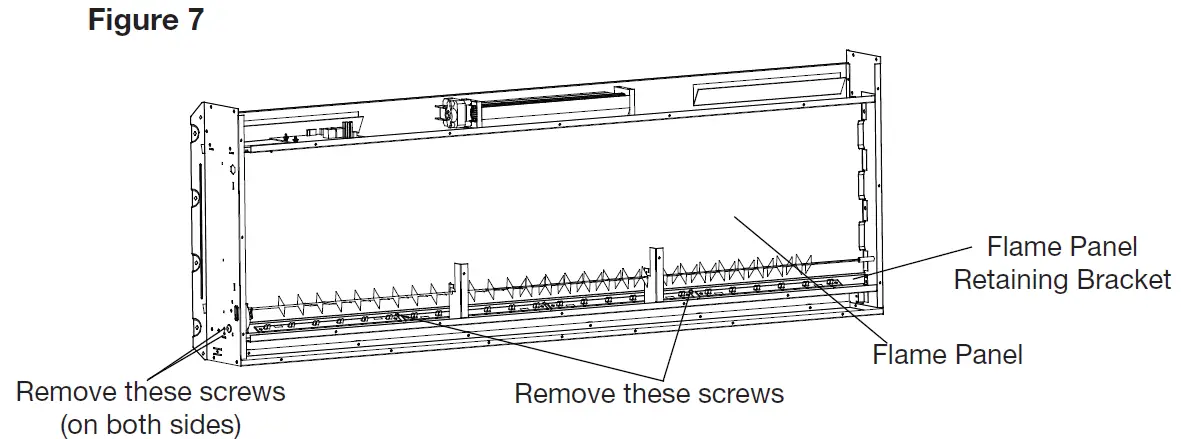 Figure 7

Flame Panel Retaining Bracket

Flame Panel

Remove these screws (on both sides)

Remove these screws