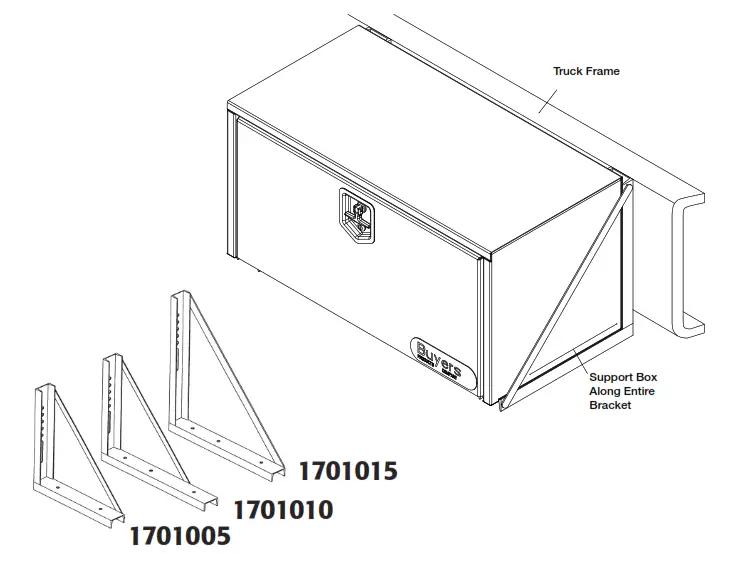 Truck Frame

Buyers

Support Box
Along Entire
Bracket

1701015

1701010

1701005