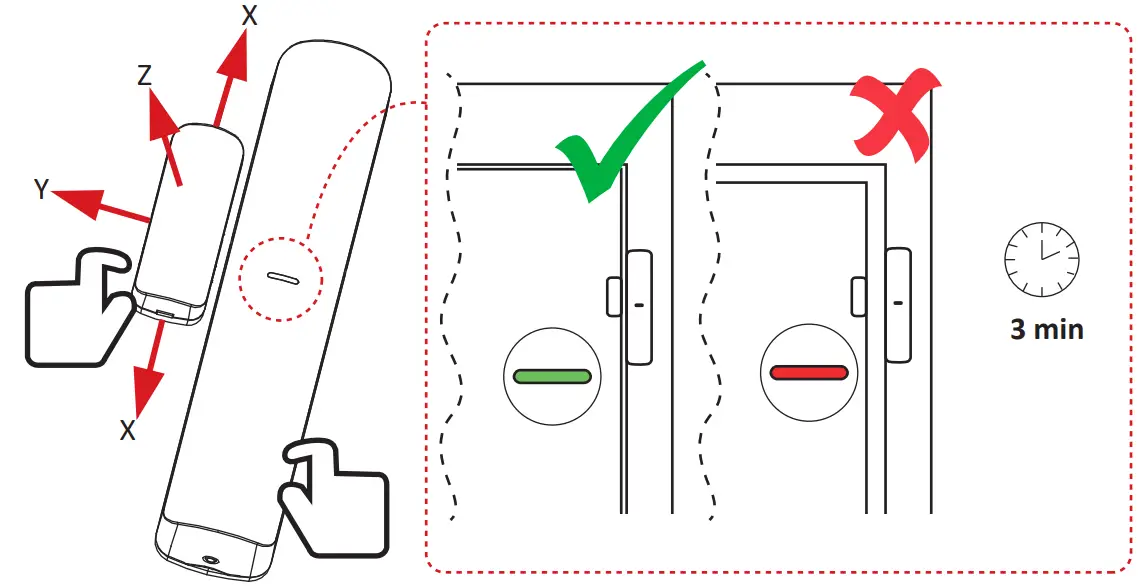 X
Z
Y
X
3 min