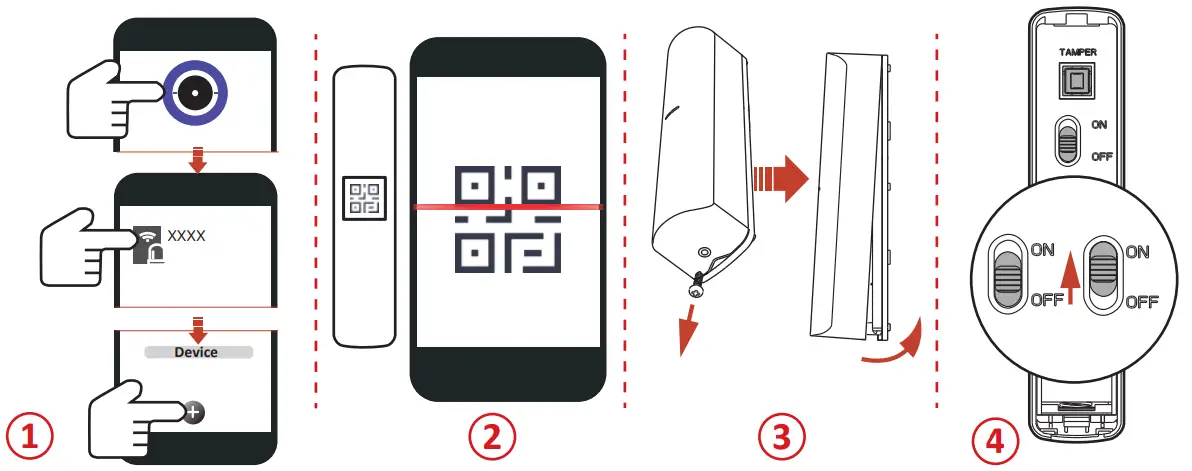 XXXX

Device

1

2

3

TAMPER

ON

OFF

ON

OFF

ON

OFF

4