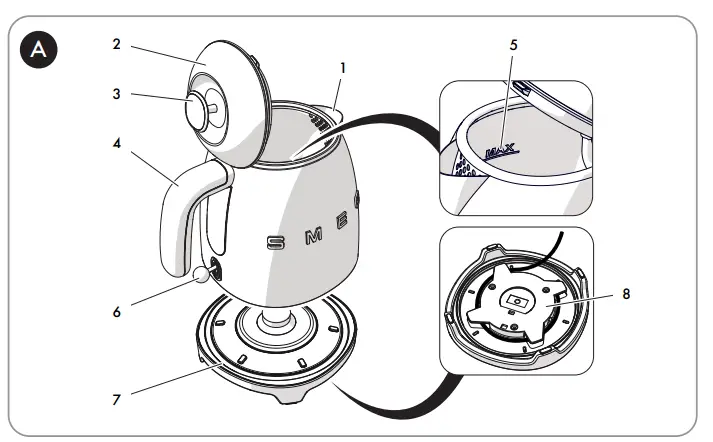 A

2

3

4

1

5

MAX

SMEG

6

7

8