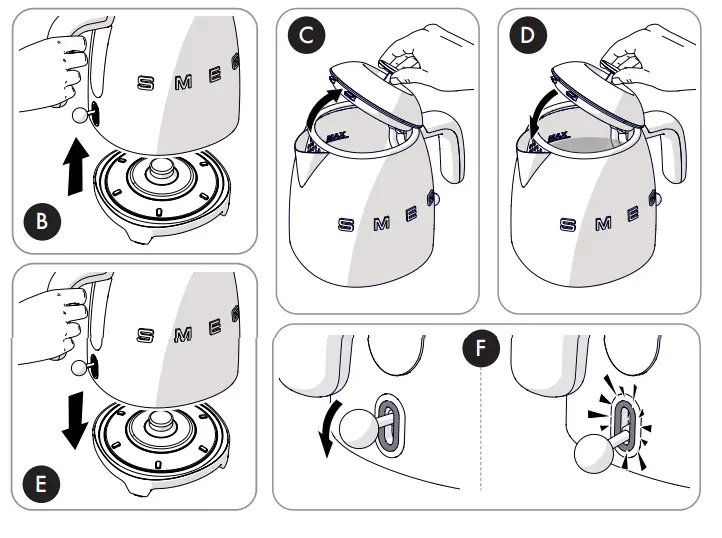 SMEG
B
C
MAX
SMEG
D
MAX
SMEG
SMEG
E
F