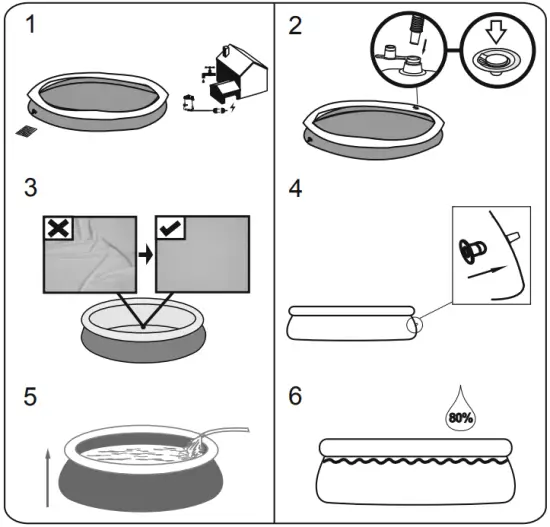 1

2

3

4

5

6

80%