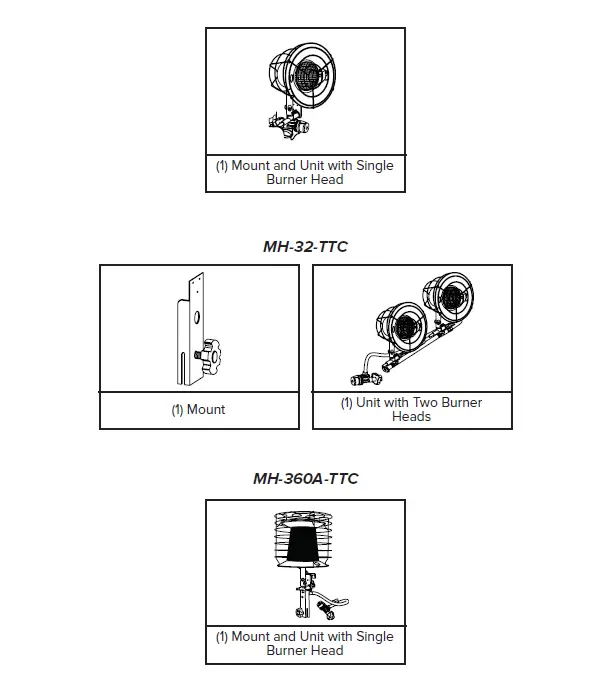 (1) Mount and Unit with Single Burner Head

MH-32-TTC

(1) Mount

(1) Unit with Two Burner Heads

MH-360A-TTC

(1) Mount and Unit with Single Burner Head