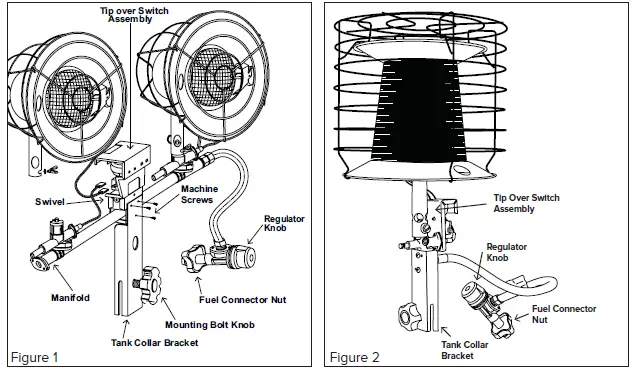 Tip over Switch Assembly

Swivel

Machine Screws

Regulator Knob

Manifold

Fuel Connector Nut

Mounting Bolt Knob

Tank Collar Bracket

Figure 1

Tip Over Switch Assembly

Regulator Knob

Fuel Connector Nut

Tank Collar Bracket

Figure 2