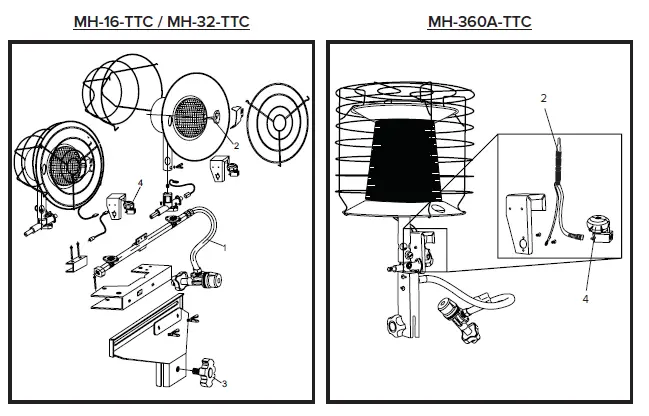 MH-16-TTC / MH-32-TTC

2
4
1
3

MH-360A-TTC

2
4